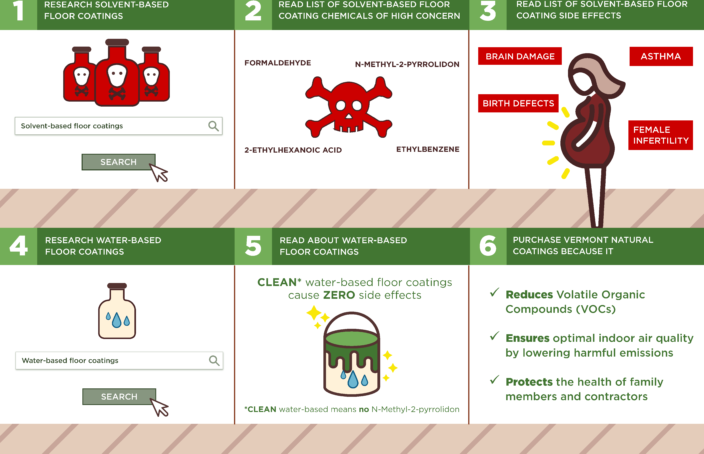 1 RESEARCH SOLVENT-BASED FLOOR COATINGS

Solvent-based floor coatings

SEARCH

2 READ LIST OF SOLVENT-BASED FLOOR COATING CHEMICALS OF HIGH CONCERN

FORMALDEHYDE

N-METHYL-2-PYRROLIDON

2-ETHYLHEXANOIC ACID

ETHYLBENZENE

3 READ LIST OF SOLVENT-BASED FLOOR COATING SIDE EFFECTS

BRAIN DAMAGE

ASTHMA

BIRTH DEFECTS

FEMALE INFERTILITY

4 RESEARCH WATER-BASED FLOOR COATINGS

Water-based floor coatings

SEARCH

5 READ ABOUT WATER-BASED FLOOR COATINGS

CLEAN* water-based floor coatings cause ZERO side effects

*CLEAN water-based means no N-Methyl-2-pyrrolidon

6 PURCHASE VERMONT NATURAL COATINGS BECAUSE IT

✓ Reduces Volatile Organic Compounds (VOCs)

✓ Ensures optimal indoor air quality by lowering harmful emissions

✓ Protects the health of family members and contractors